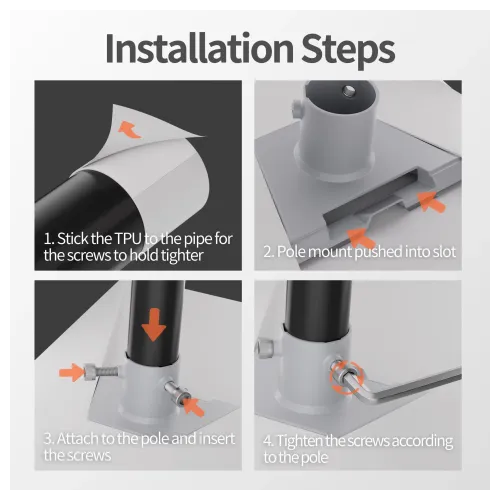 Installation Steps

1. Stick the TPU to the pipe for the screws to hold tighter

2. Pole mount pushed into slot

3. Attach to the pole and insert the screws

4. Tighten the screws according to the pole