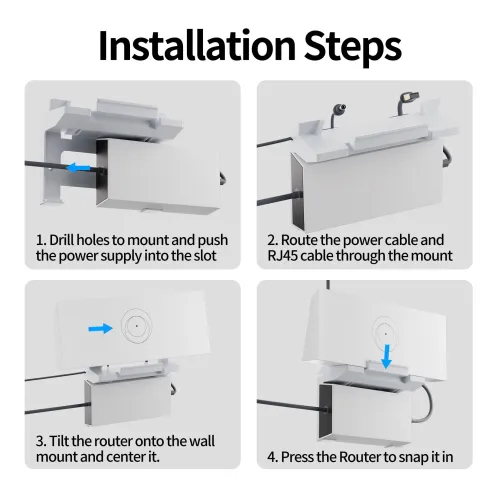 Installation Steps

1. Drill holes to mount and push the power supply into the slot

2. Route the power cable and RJ45 cable through the mount

3. Tilt the router onto the wall mount and center it.

4. Press the Router to snap it in