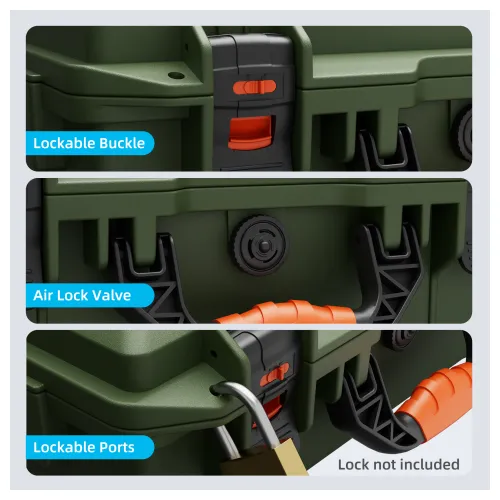 Lockable Buckle

Air Lock Valve

Lockable Ports

Lock not included