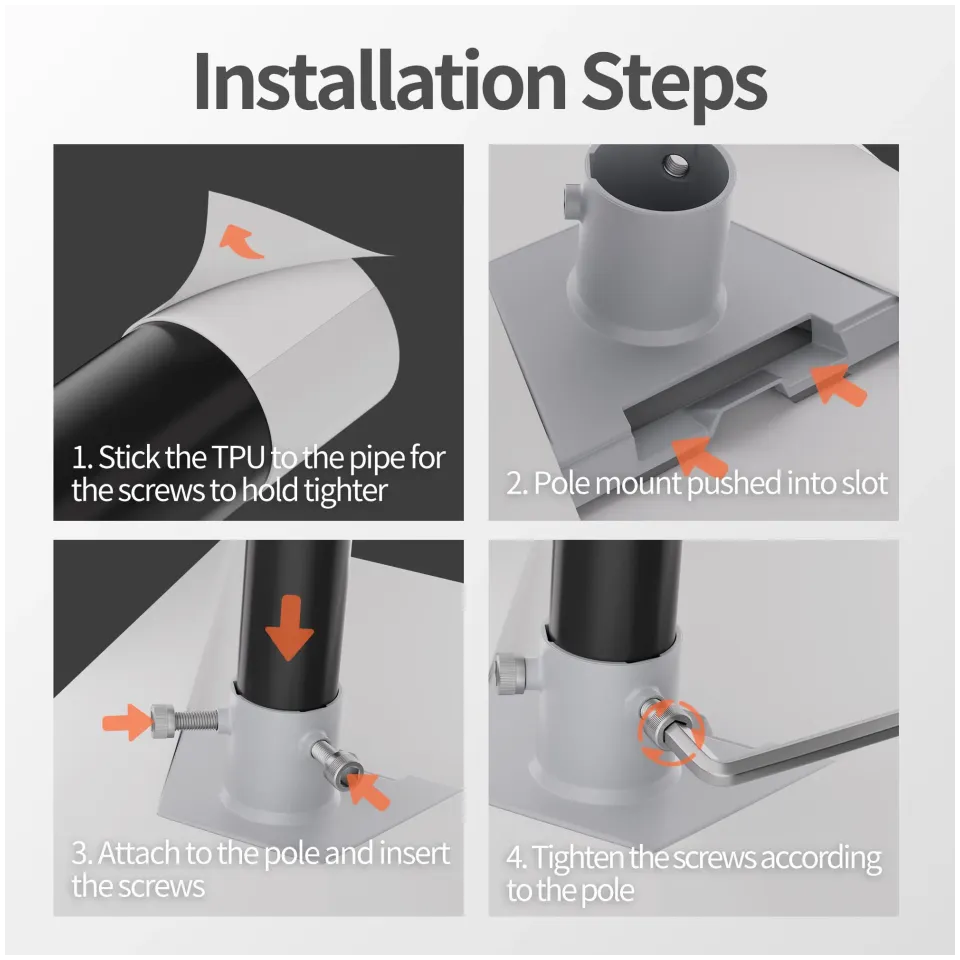 Installation Steps

1. Stick the TPU to the pipe for the screws to hold tighter

2. Pole mount pushed into slot

3. Attach to the pole and insert the screws

4. Tighten the screws according to the pole