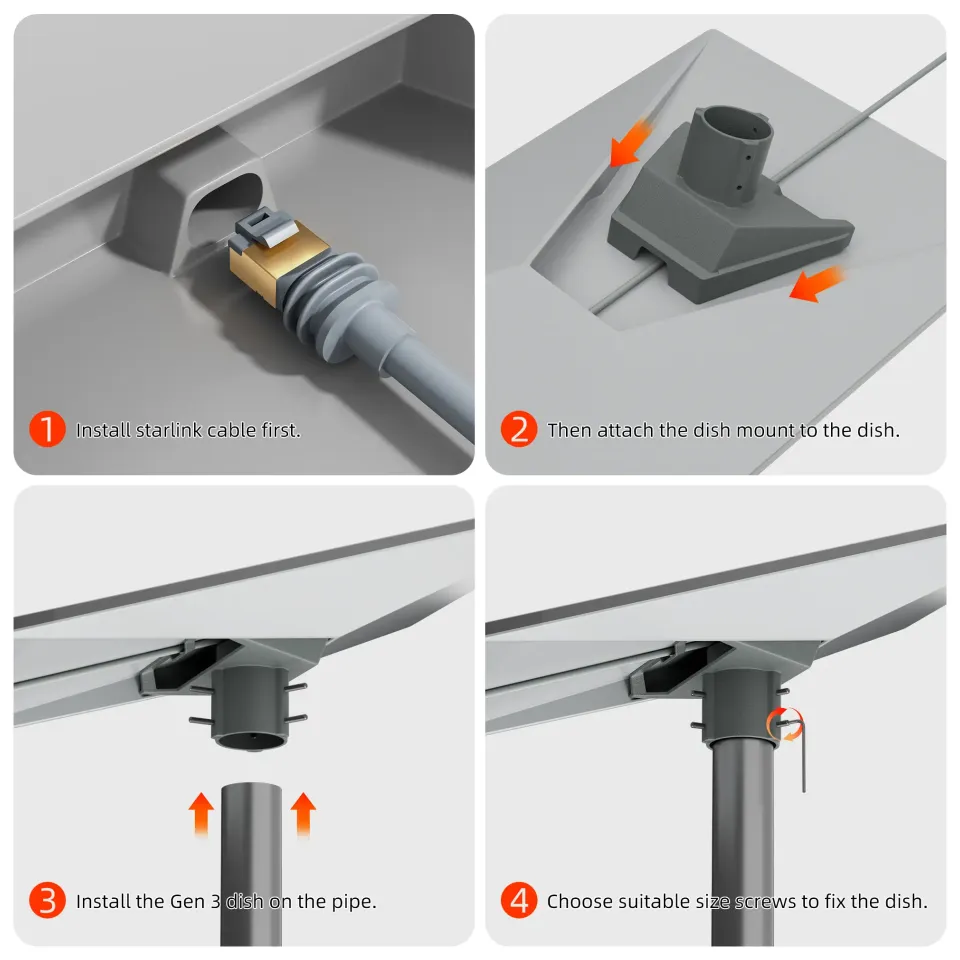 1 Install starlink cable first.

2 Then attach the dish mount to the dish.

3 Install the Gen 3 dish on the pipe.

4 Choose suitable size screws to fix the dish.