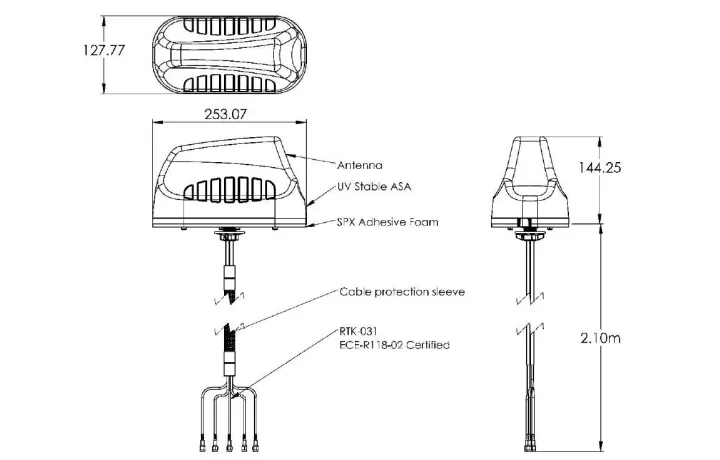 127.77

253.07

Antenna

UV Stable ASA

SPX Adhesive Foam

Cable protection sleeve

RTK-031
ECE-R118-02 Certified

144.25

2.10m